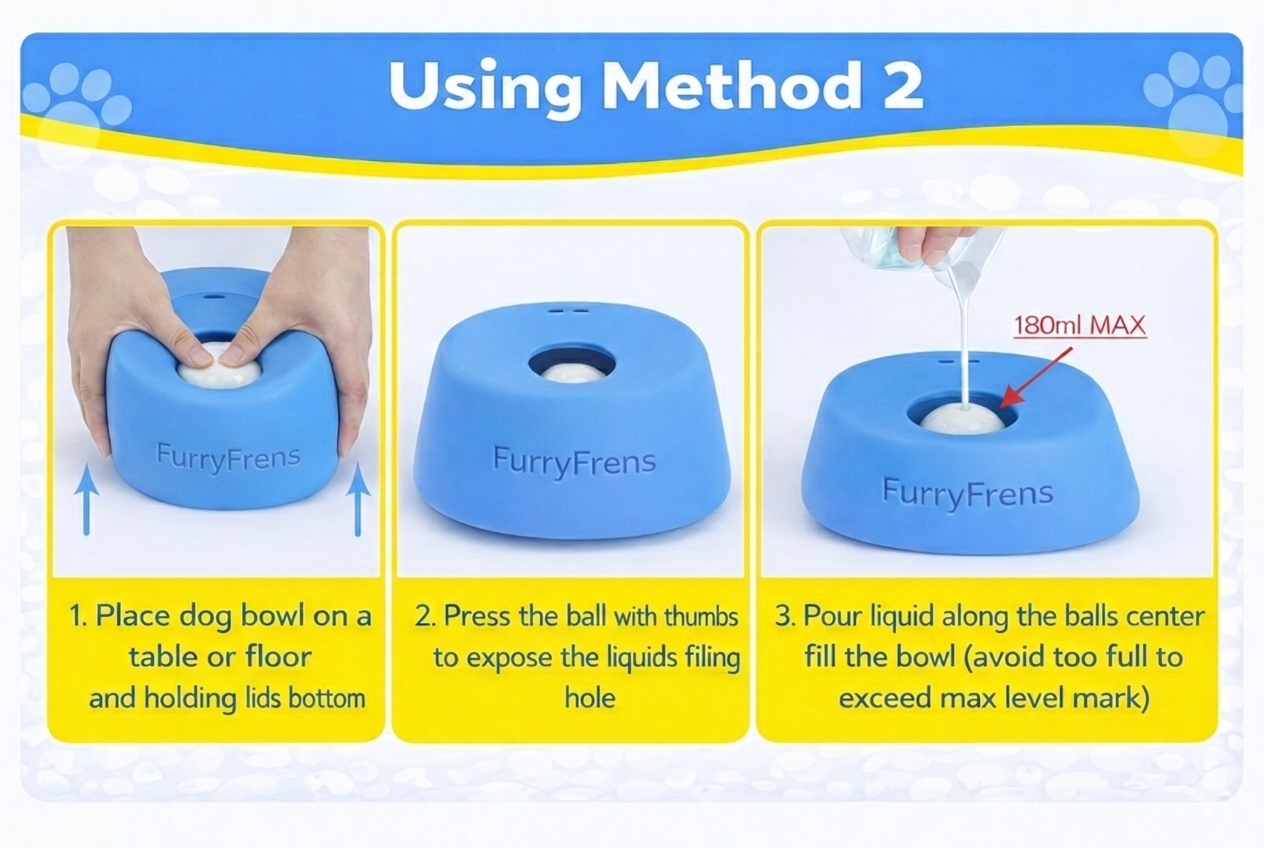 Using Method 2

FurryFrens

1. Place dog bowl on a table or floor and holding lids bottom

FurryFrens

2. Press the ball with thumbs to expose the liquids filing hole

180ml MAX

FurryFrens

3. Pour liquid along the balls center fill the bowl (avoid too full to exceed max level mark)